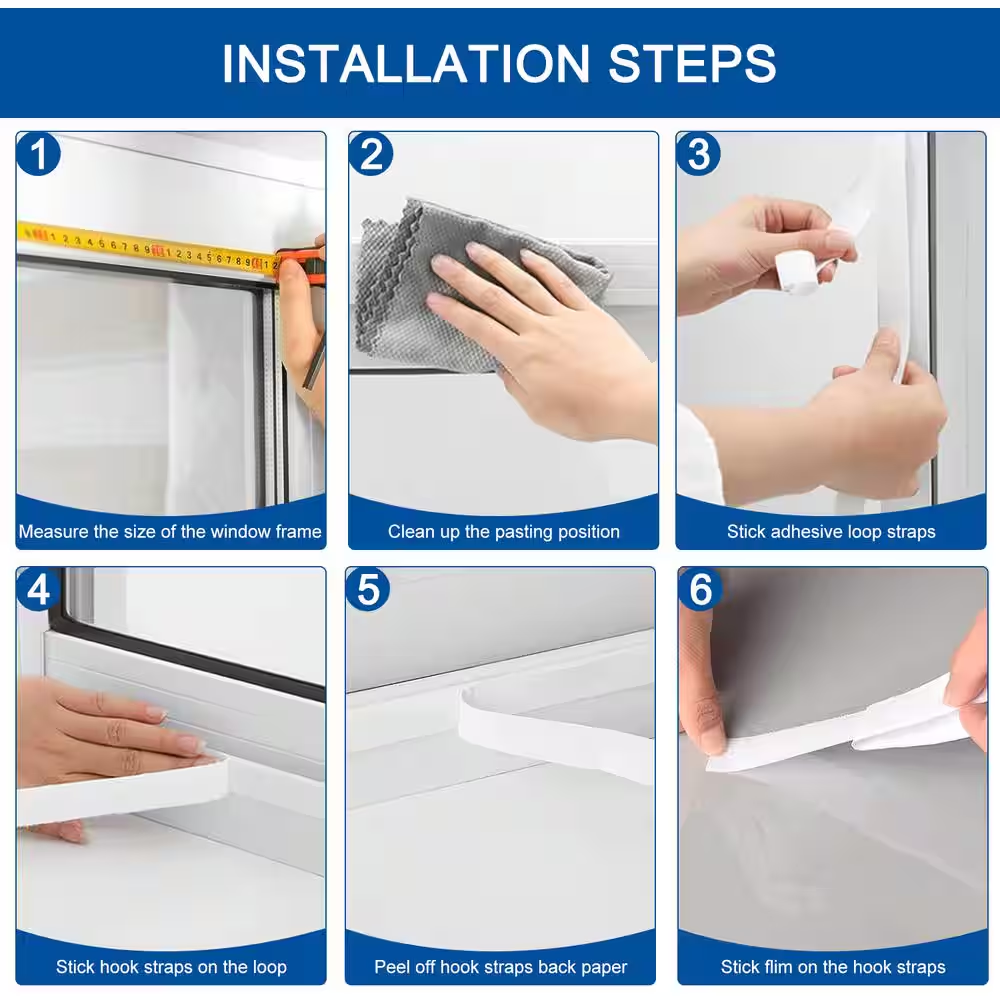 INSTALLATION STEPS

1
Measure the size of the window frame

2
Clean up the pasting position

3
Stick adhesive loop straps

4
Stick hook straps on the loop

5
Peel off hook straps back paper

6
Stick flim on the hook straps