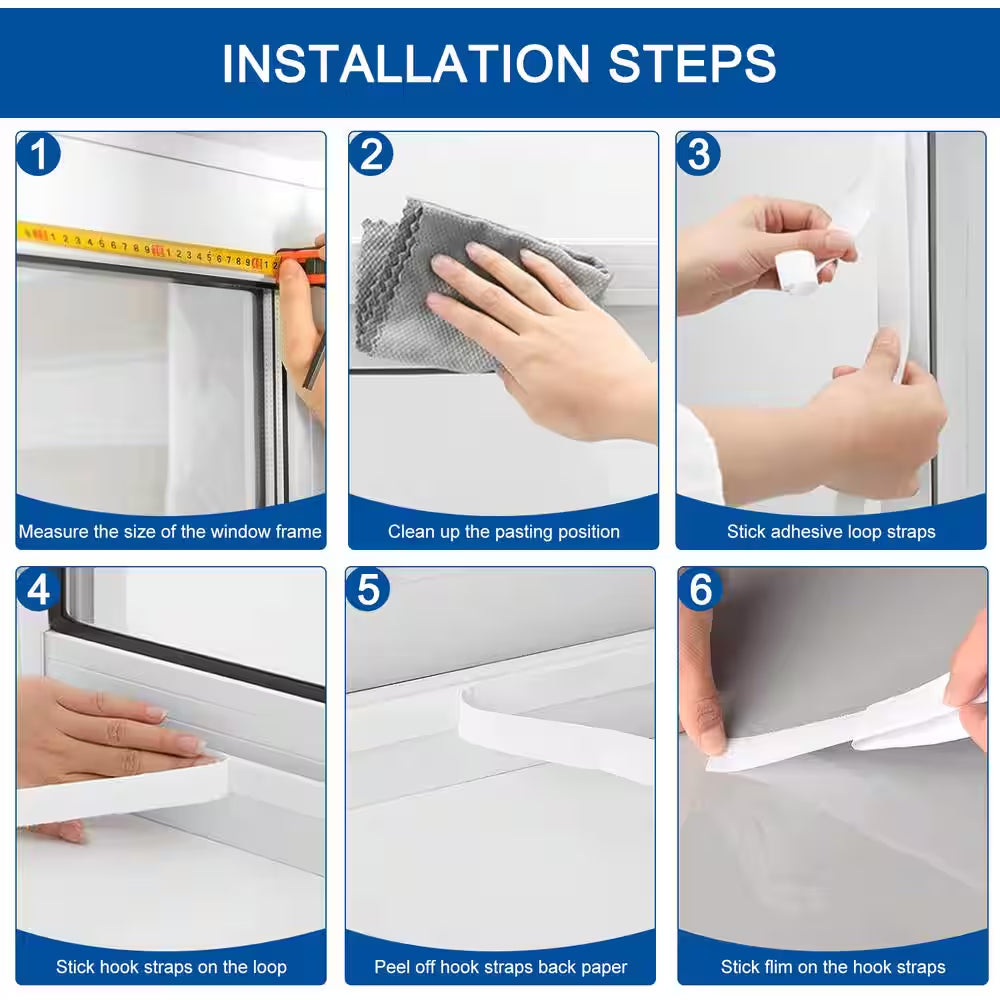 INSTALLATION STEPS

1
Measure the size of the window frame

2
Clean up the pasting position

3
Stick adhesive loop straps

4
Stick hook straps on the loop

5
Peel off hook straps back paper

6
Stick flim on the hook straps