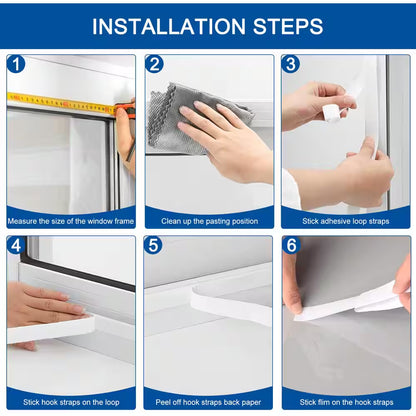 INSTALLATION STEPS

1
Measure the size of the window frame

2
Clean up the pasting position

3
Stick adhesive loop straps

4
Stick hook straps on the loop

5
Peel off hook straps back paper

6
Stick flim on the hook straps